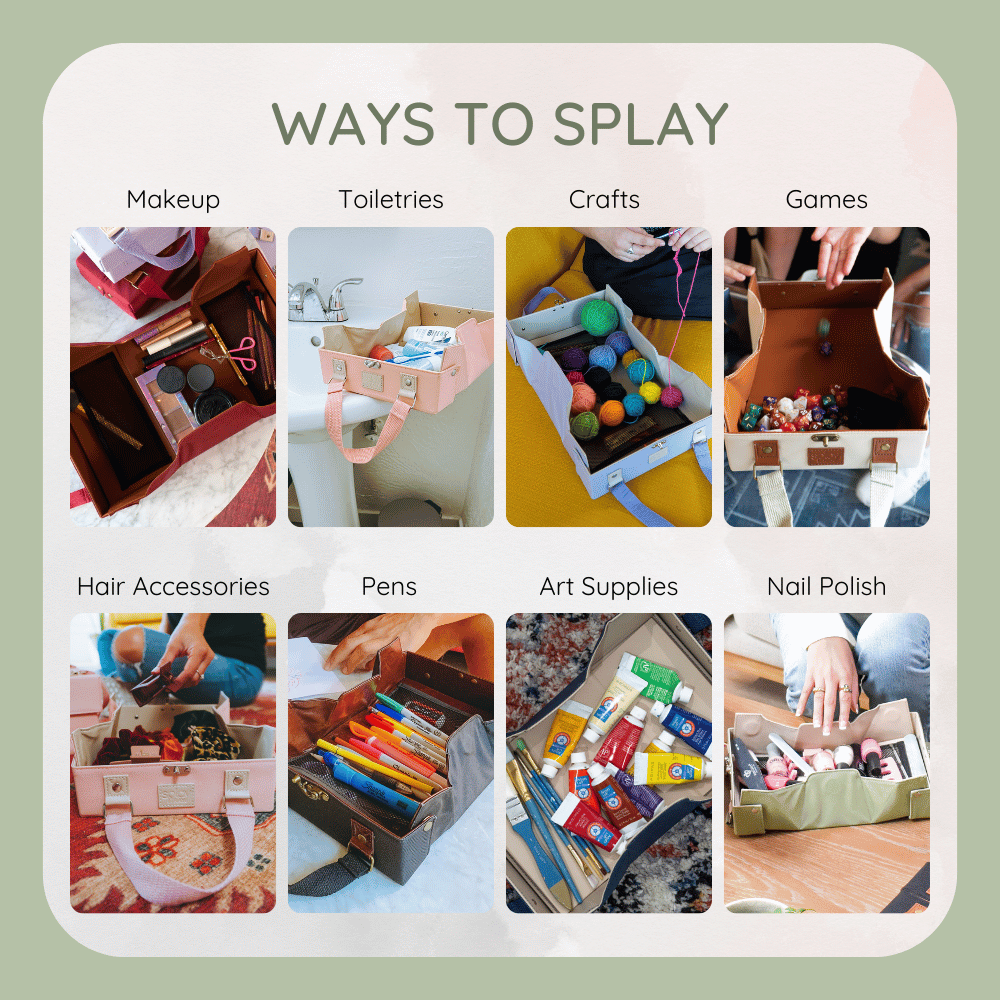 WAYS TO SPLAY

Makeup

Toiletries

Crafts

Games

Hair Accessories

Pens

Art Supplies

Nail Polish