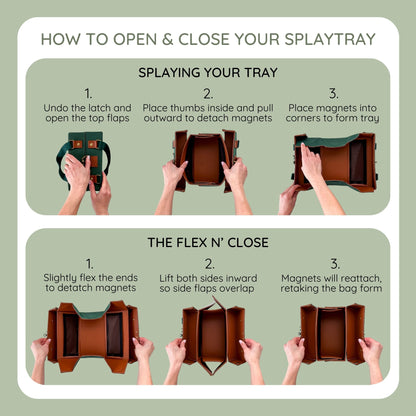 HOW TO OPEN & CLOSE YOUR SPLAYTRAY

SPLAYING YOUR TRAY

1.
Undo the latch and open the top flaps

2.
Place thumbs inside and pull outward to detach magnets

3.
Place magnets into corners to form tray

THE FLEX N' CLOSE

1.
Slightly flex the ends to detatch magnets

2.
Lift both sides inward so side flaps overlap

3.
Magnets will reattach, retaking the bag form