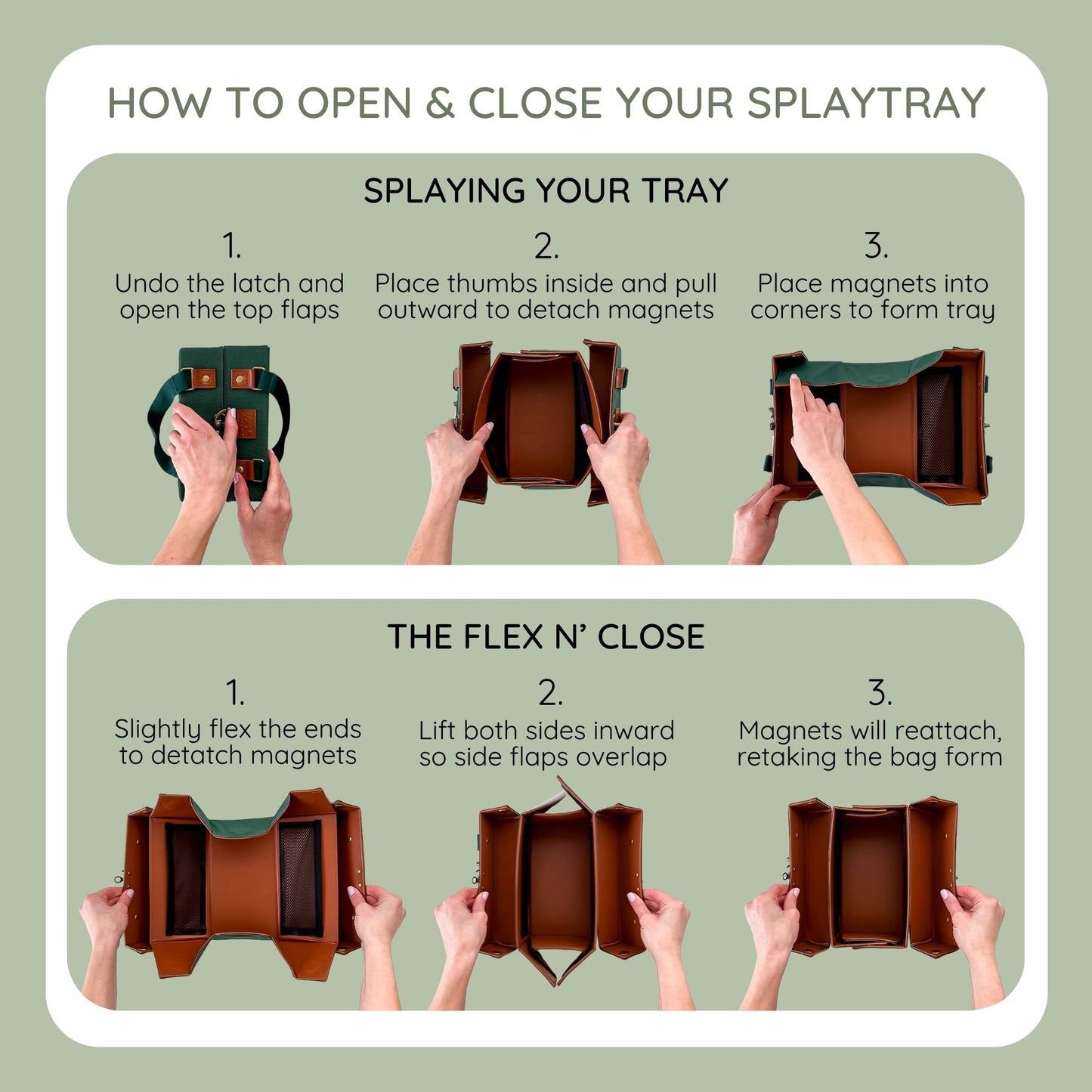 HOW TO OPEN & CLOSE YOUR SPLAYTRAY

SPLAYING YOUR TRAY

1.
Undo the latch and open the top flaps

2.
Place thumbs inside and pull outward to detach magnets

3.
Place magnets into corners to form tray

THE FLEX N' CLOSE

1.
Slightly flex the ends to detatch magnets

2.
Lift both sides inward so side flaps overlap

3.
Magnets will reattach, retaking the bag form